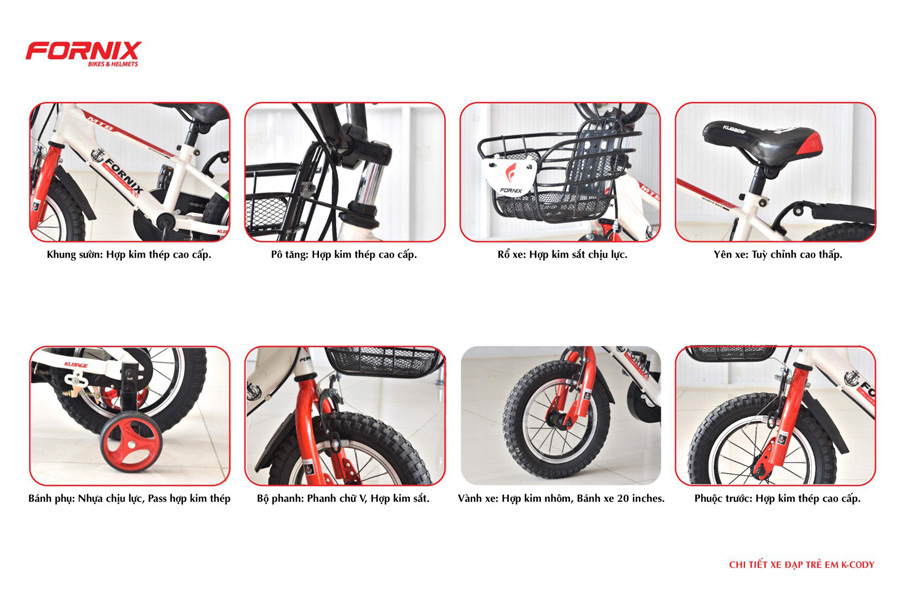 FORNIX
BIKES & HELMETS

Khung sườn: Hợp kim thép cao cấp.

Pô tăng: Hợp kim thép cao cấp.

Rổ xe: Hợp kim sắt chịu lực.

Yên xe: Tuỳ chỉnh cao thấp.

Bánh phụ: Nhựa chịu lực, Pass hợp kim thép

Bộ phanh: Phanh chữ V, Hợp kim sắt.

Vành xe: Hợp kim nhôm, Bánh xe 20 inches.

Phuộc trước: Hợp kim thép cao cấp.

CHI TIẾT XE ĐẠP TRẺ EM K-CODY